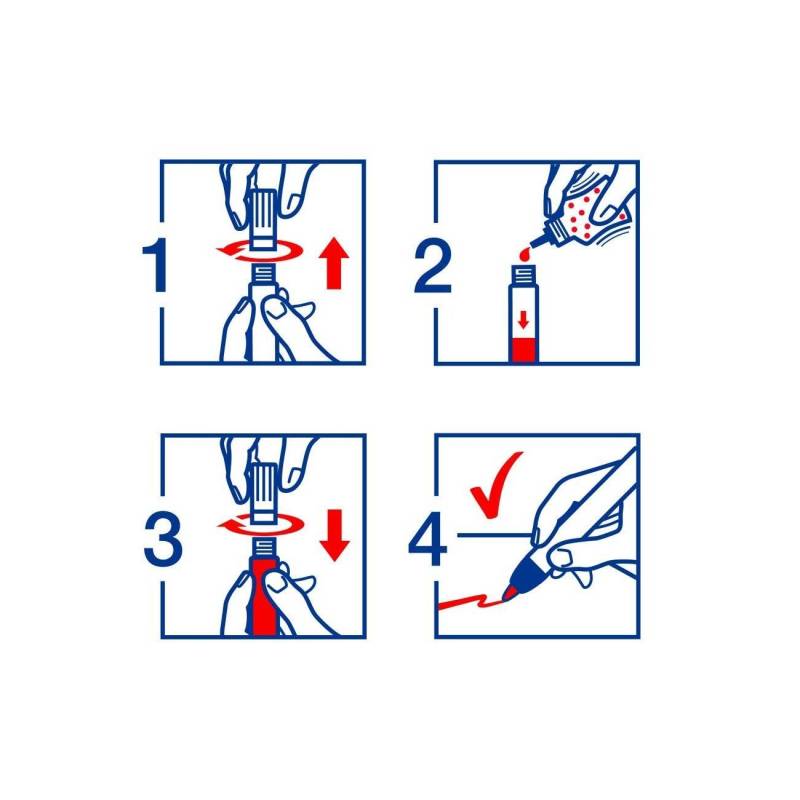 1

2

3

4